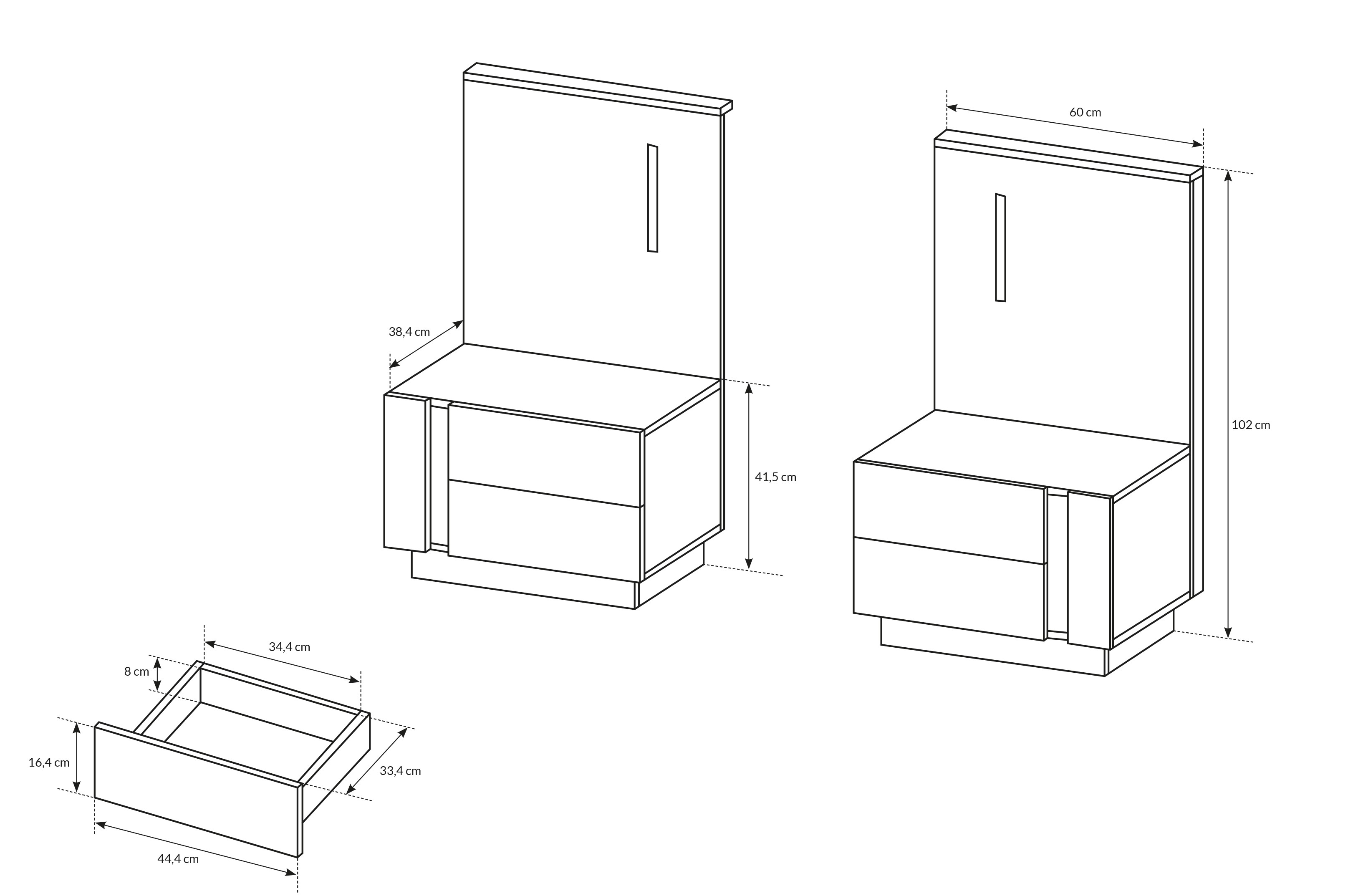 60 cm

38,4 cm

102 cm

41,5 cm

34,4 cm

8 cm

16,4 cm

33,4 cm

44,4 cm