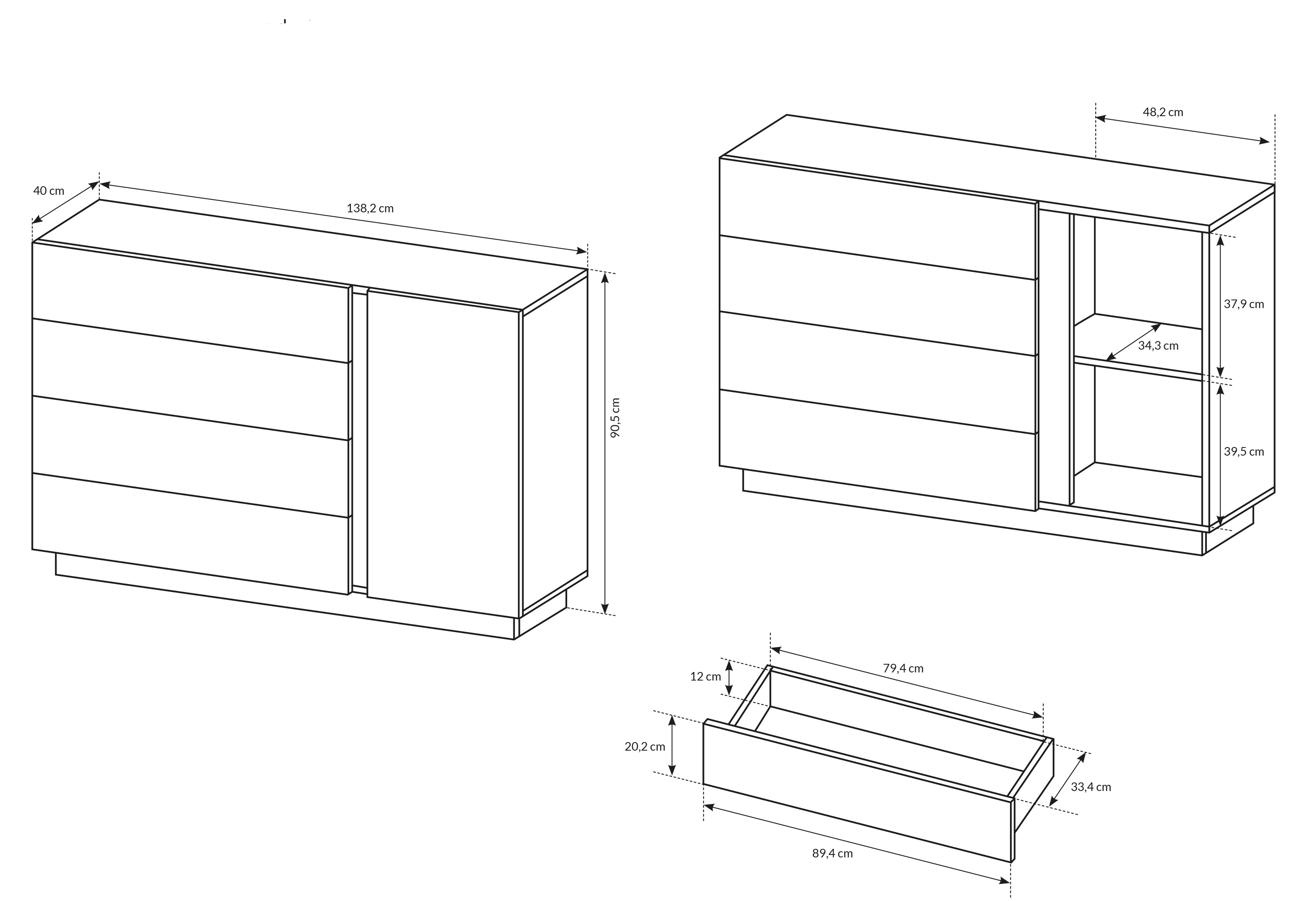 40 cm
138,2 cm
90,5 cm
48,2 cm
37,9 cm
34,3 cm
39,5 cm
79,4 cm
12 cm
20,2 cm
33,4 cm
89,4 cm