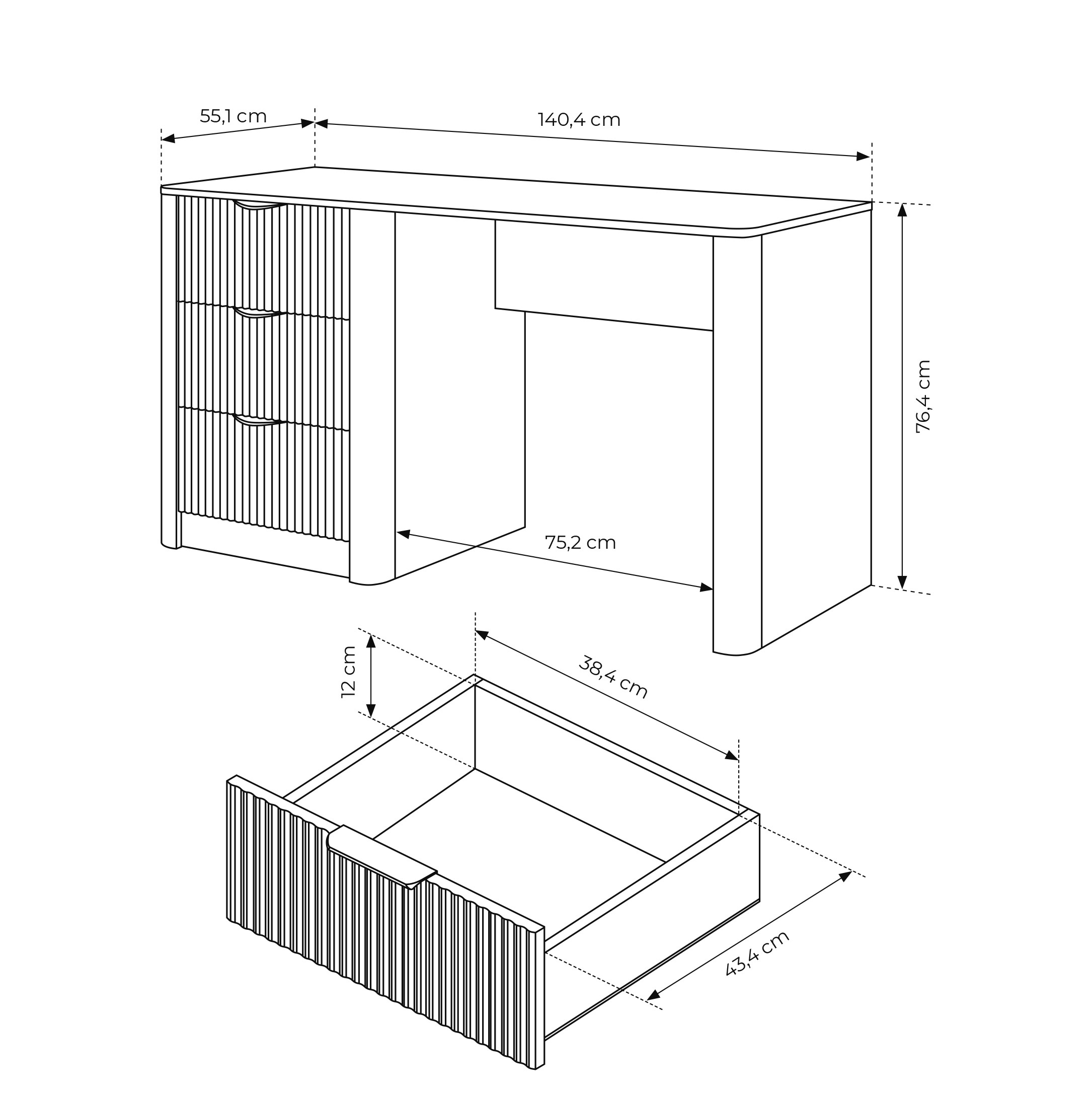 55,1 cm
140,4 cm
76,4 cm
75,2 cm
12 cm
38,4 cm
43,4 cm