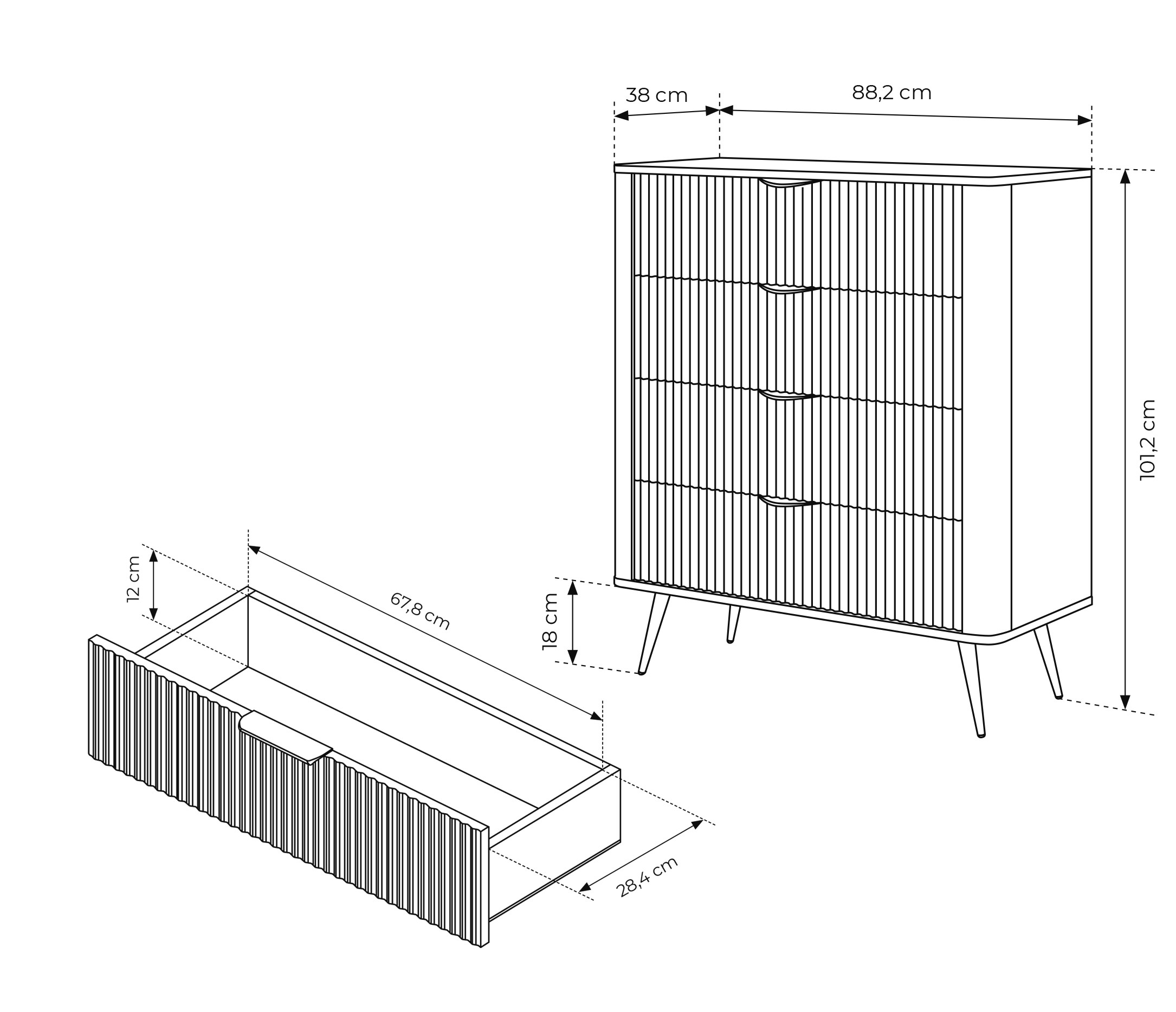 38 cm
88,2 cm
101,2 cm
18 cm
12 cm
67,8 cm
28,4 cm