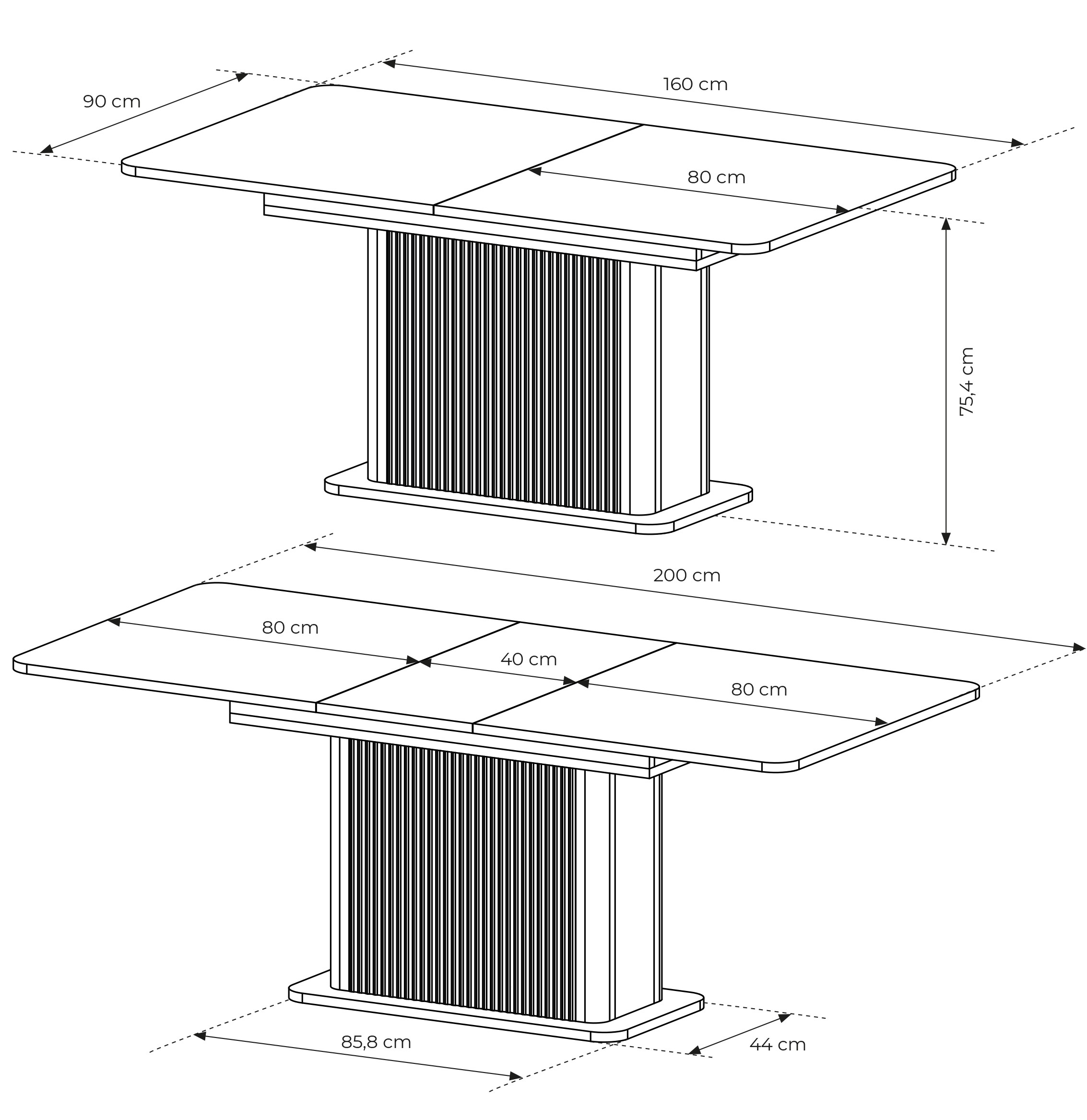 90 cm

160 cm

80 cm

75,4 cm

200 cm

80 cm

40 cm

80 cm

85,8 cm

44 cm