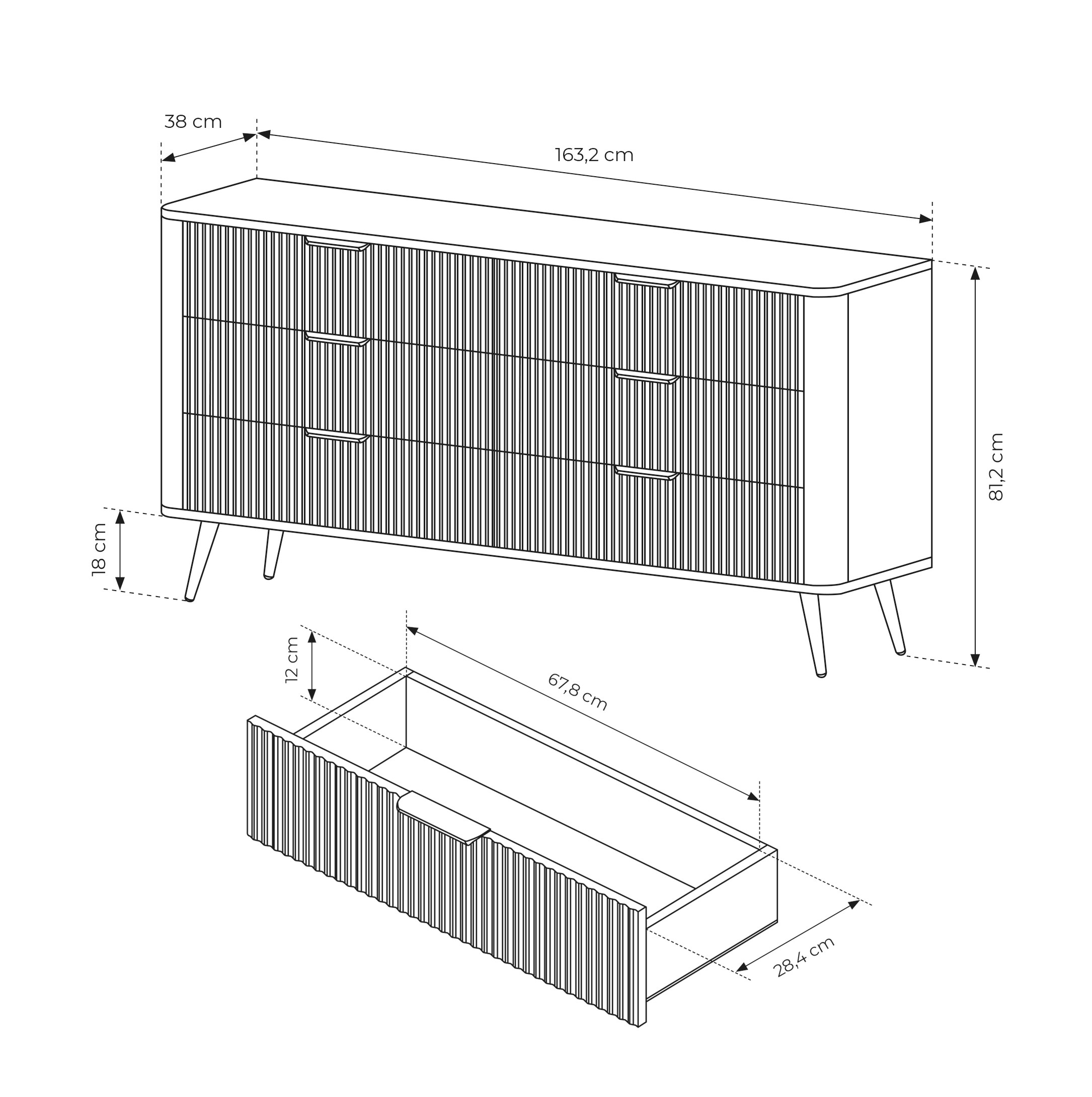 38 cm
163,2 cm
81,2 cm
18 cm
12 cm
67,8 cm
28,4 cm