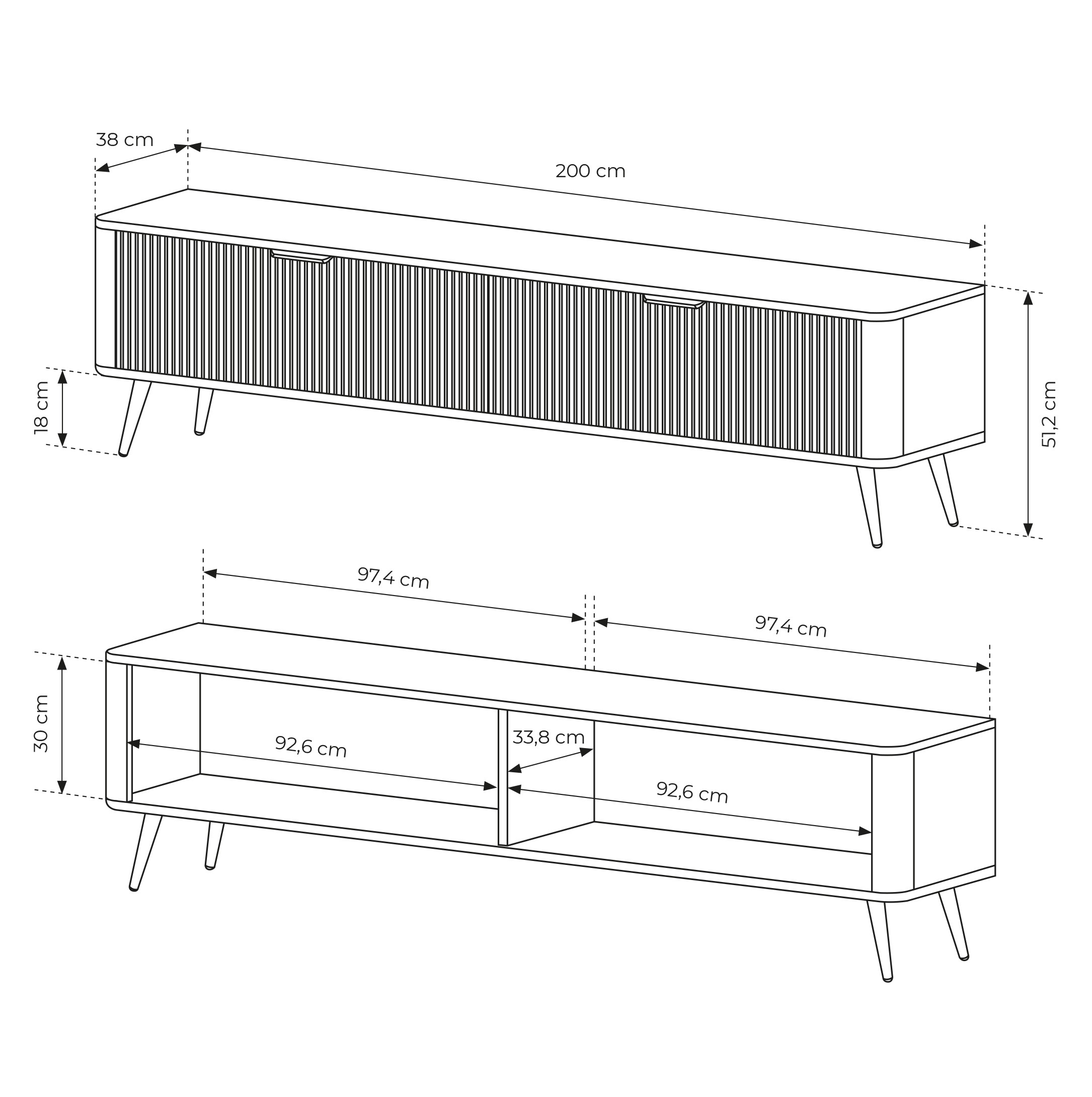 38 cm
200 cm
18 cm
51,2 cm
97,4 cm
97,4 cm
30 cm
92,6 cm
33,8 cm
92,6 cm